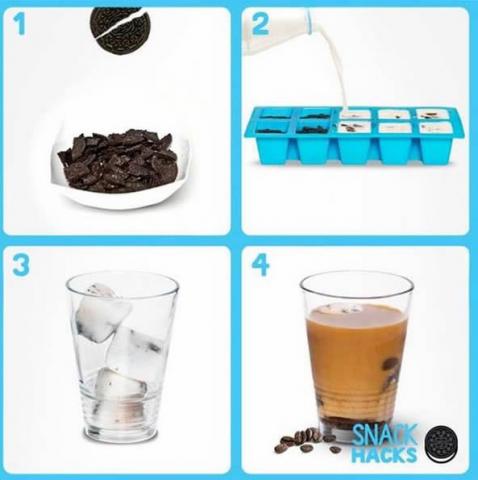 1

2

3

4

SNACK HACKS